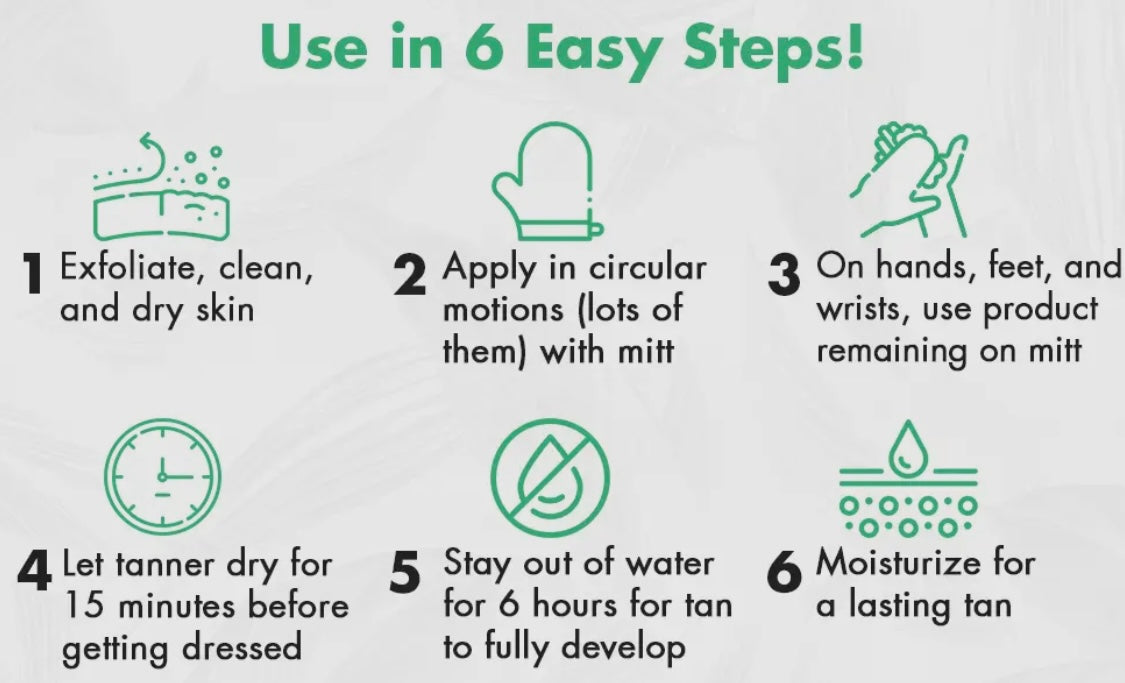 Use in 6 Easy Steps!

1 Exfoliate, clean, and dry skin

2 Apply in circular motions (lots of them) with mitt

3 On hands, feet, and wrists, use product remaining on mitt

4 Let tanner dry for 15 minutes before getting dressed

5 Stay out of water for 6 hours for tan to fully develop

6 Moisturize for a lasting tan